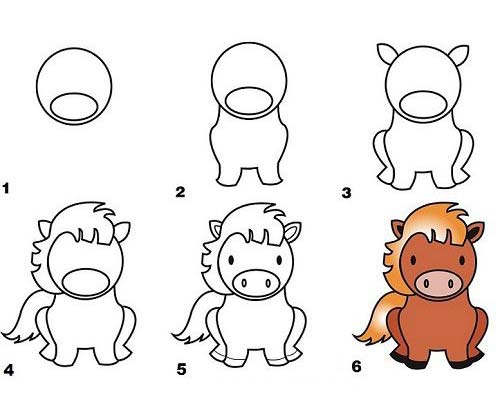 1

2

3

4

5

6