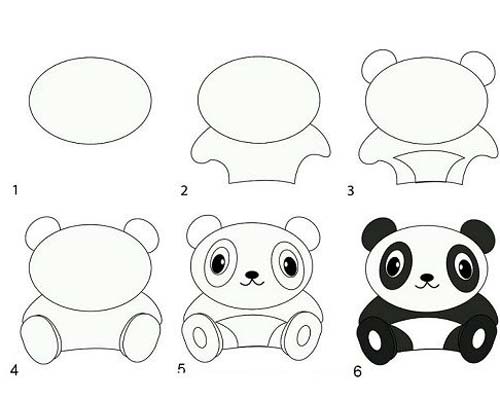 1

2

3

4

5

6