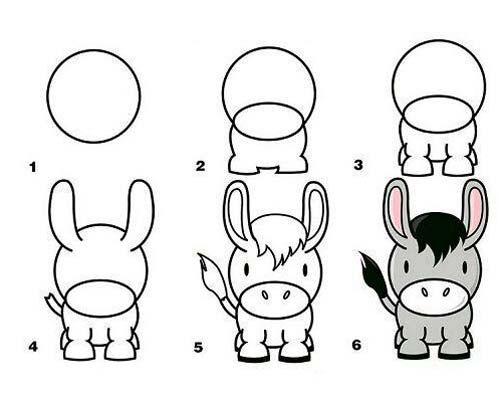 1

2

3

4

5

6