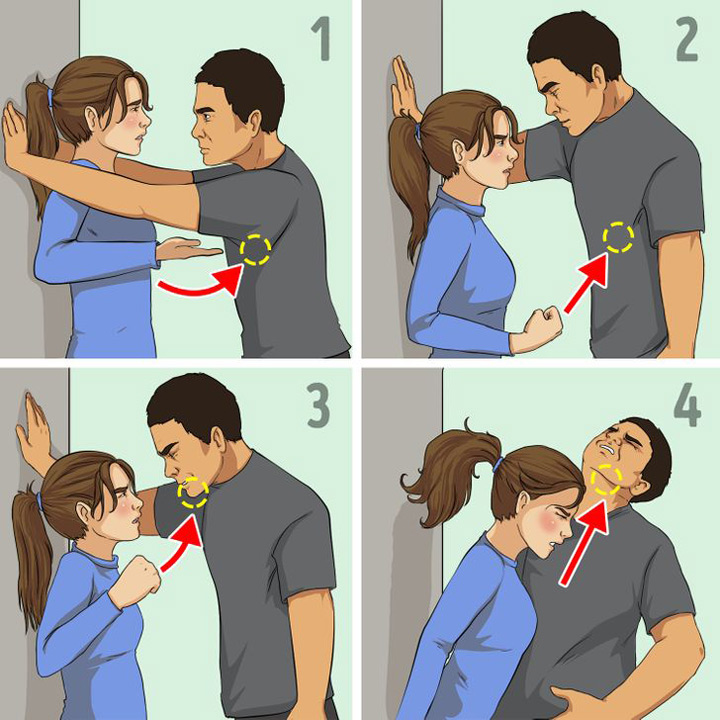 1

2

3

4